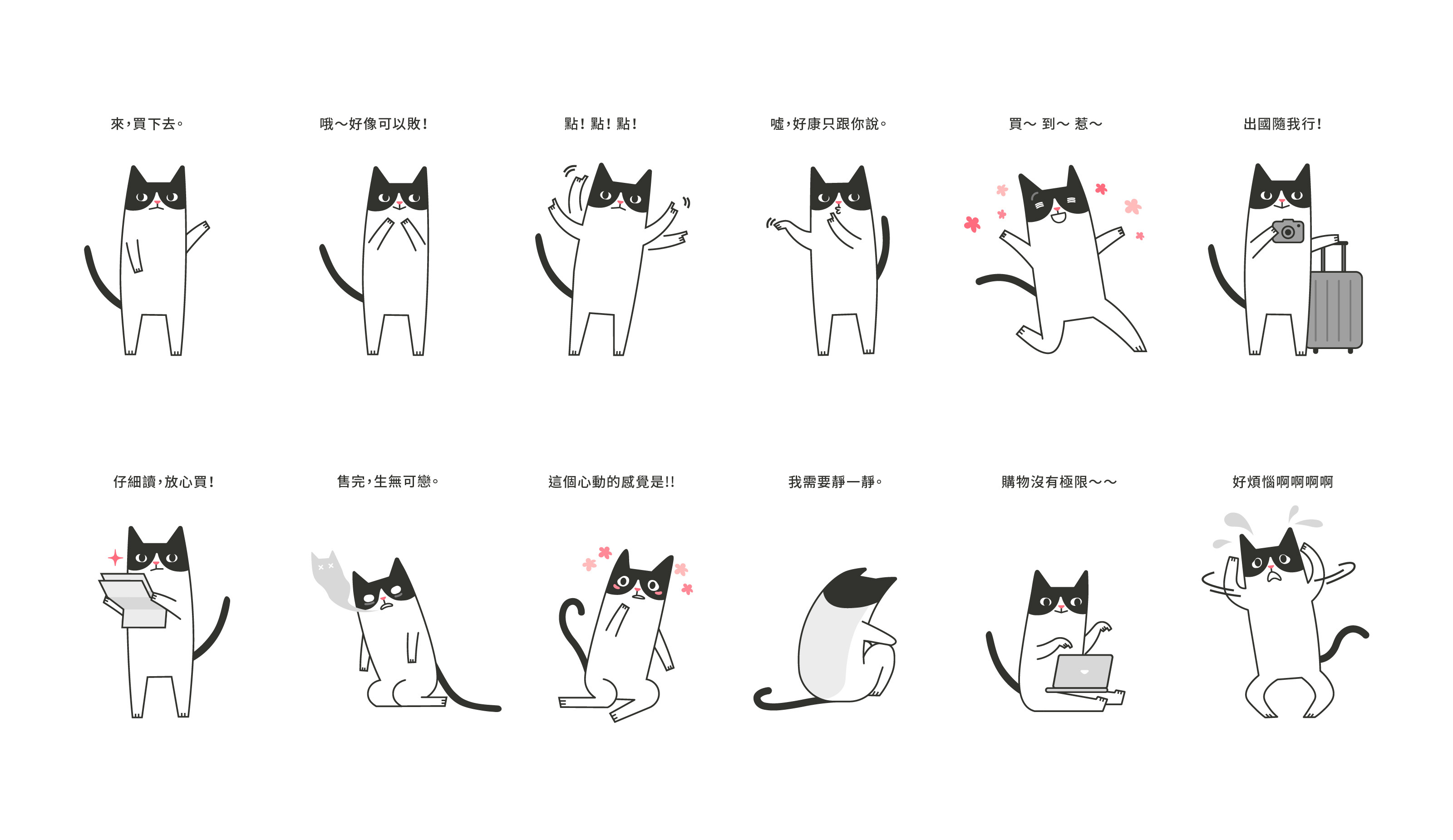 來，買下去。

哦～好像可以敗！

點！點！點！

噓，好康只跟你說。

買～ 到～ 惹～

出國隨我行！

仔細讀，放心買！

售完，生無可戀。

這個心動的感覺是!!

我需要靜一靜。

購物沒有極限～～

好煩惱啊啊啊啊